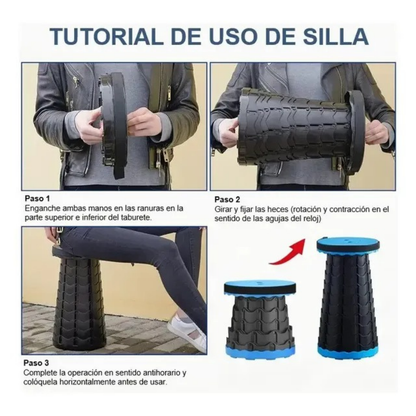 TUTORIAL DE USO DE SILLA

Paso 1
Enganche ambas manos en las ranuras en la parte superior e inferior del taburete.

Paso 2
Girar y fijar las heces (rotación y contracción en el sentido de las agujas del reloj)

Paso 3
Complete la operación en sentido antihorario y colóquela horizontalmente antes de usar.