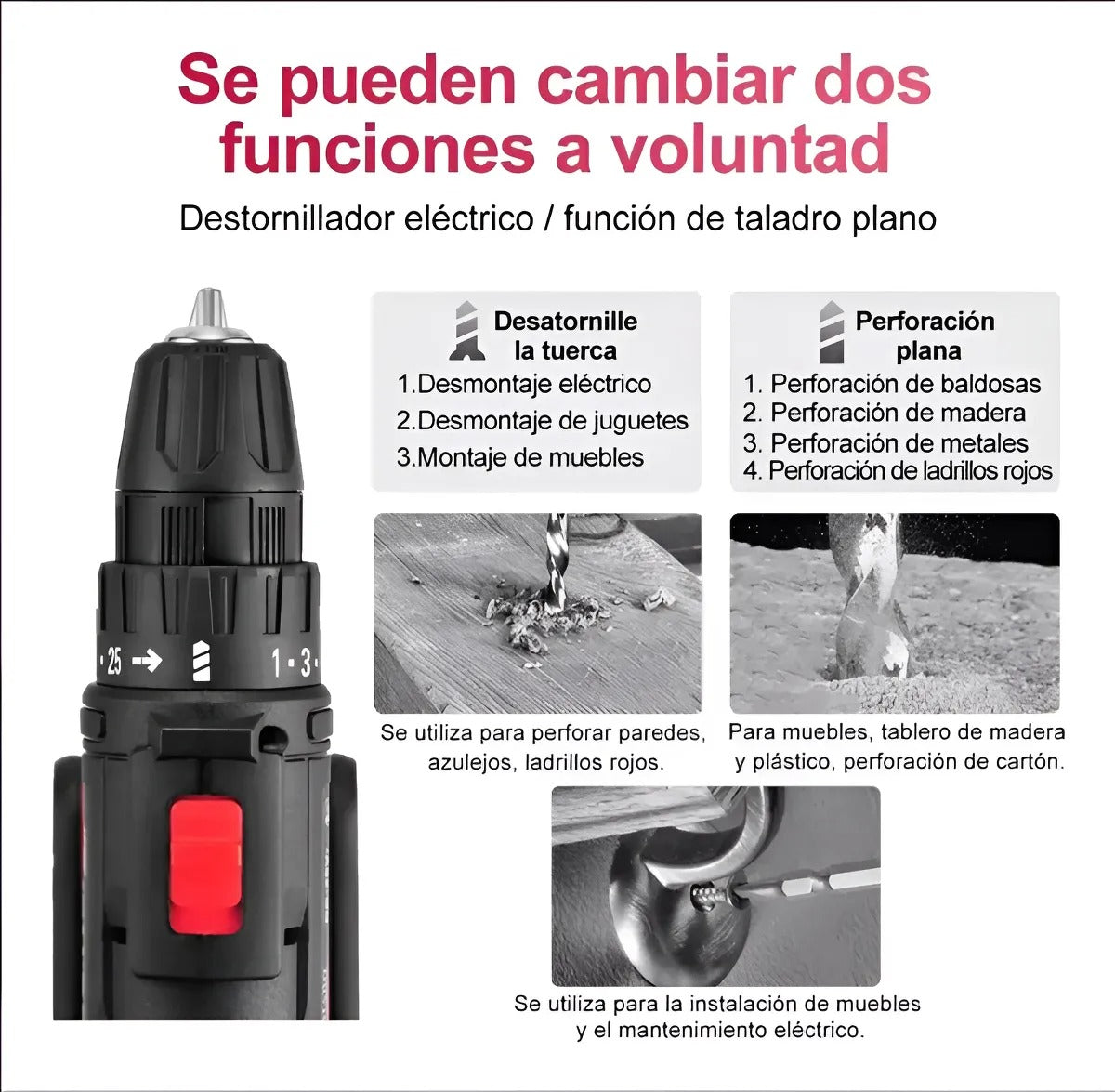 Se pueden cambiar dos funciones a voluntad

Destornillador eléctrico / función de taladro plano

Desatornille la tuerca
1.Desmontaje eléctrico
2.Desmontaje de juguetes
3.Montaje de muebles

Perforación plana
1. Perforación de baldosas
2. Perforación de madera
3. Perforación de metales
4. Perforación de ladrillos rojos

25 → 1 · 3

Se utiliza para perforar paredes, azulejos, ladrillos rojos.

Para muebles, tablero de madera y plástico, perforación de cartón.

Se utiliza para la instalación de muebles y el mantenimiento eléctrico.