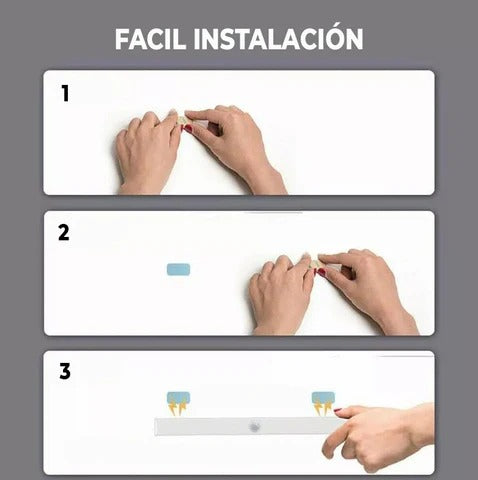 FACIL INSTALACIÓN

1

2

3