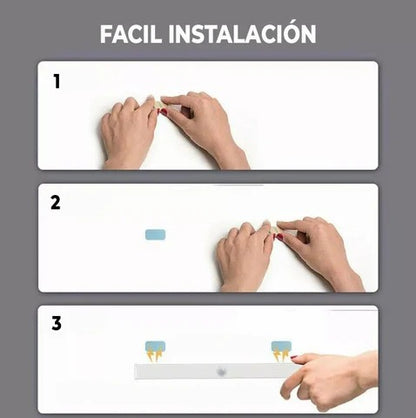 FACIL INSTALACIÓN

1

2

3