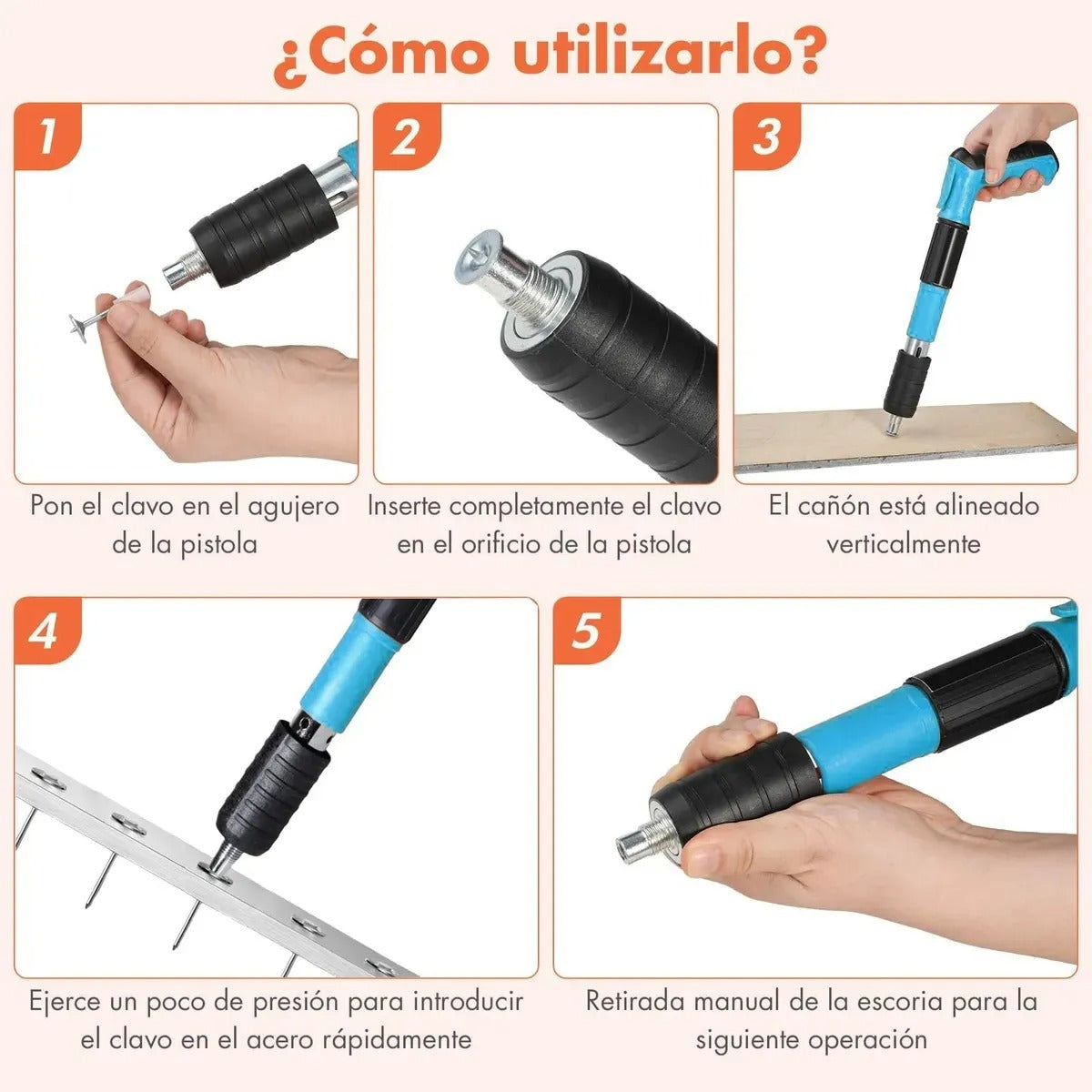 ¿Cómo utilizarlo?

1

Pon el clavo en el agujero de la pistola

2

Inserte completamente el clavo en el orificio de la pistola

3

El cañón está alineado verticalmente

4

Ejerce un poco de presión para introducir el clavo en el acero rápidamente

5

Retirada manual de la escoria para la siguiente operación